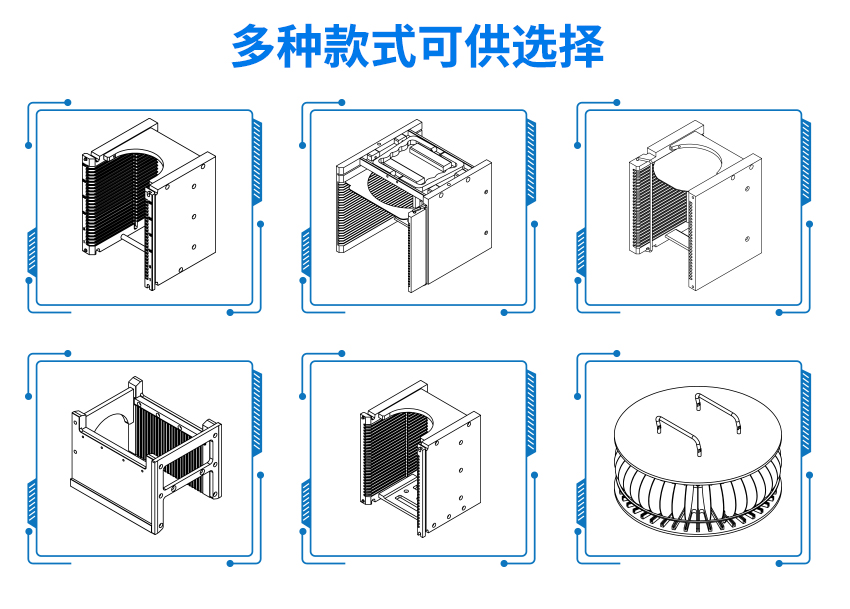 多种款式可供选择